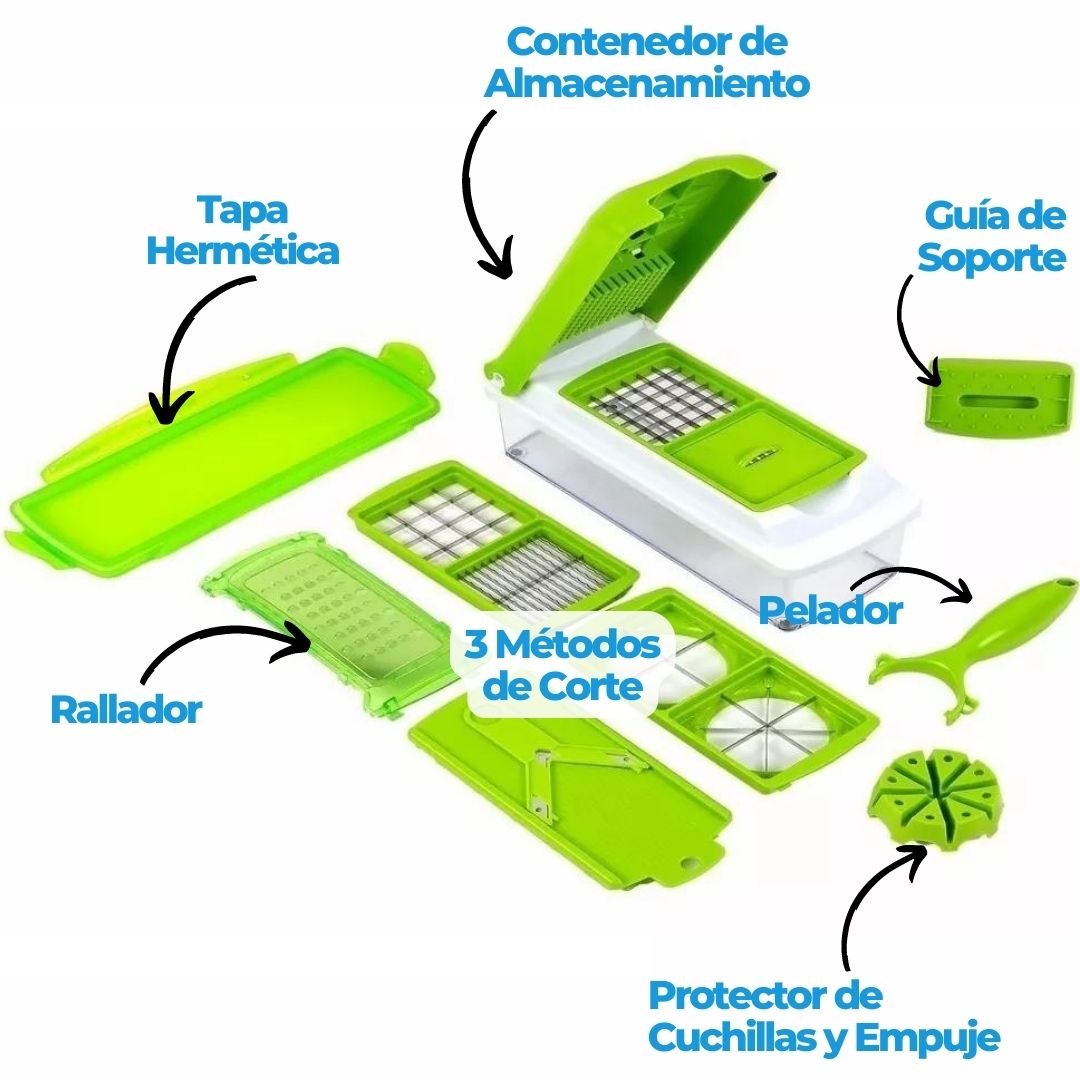 Contenedor de Almacenamiento

Tapa Hermética

Guía de Soporte

Pelador

3 Métodos de Corte

Rallador

Protector de Cuchillas y Empuje